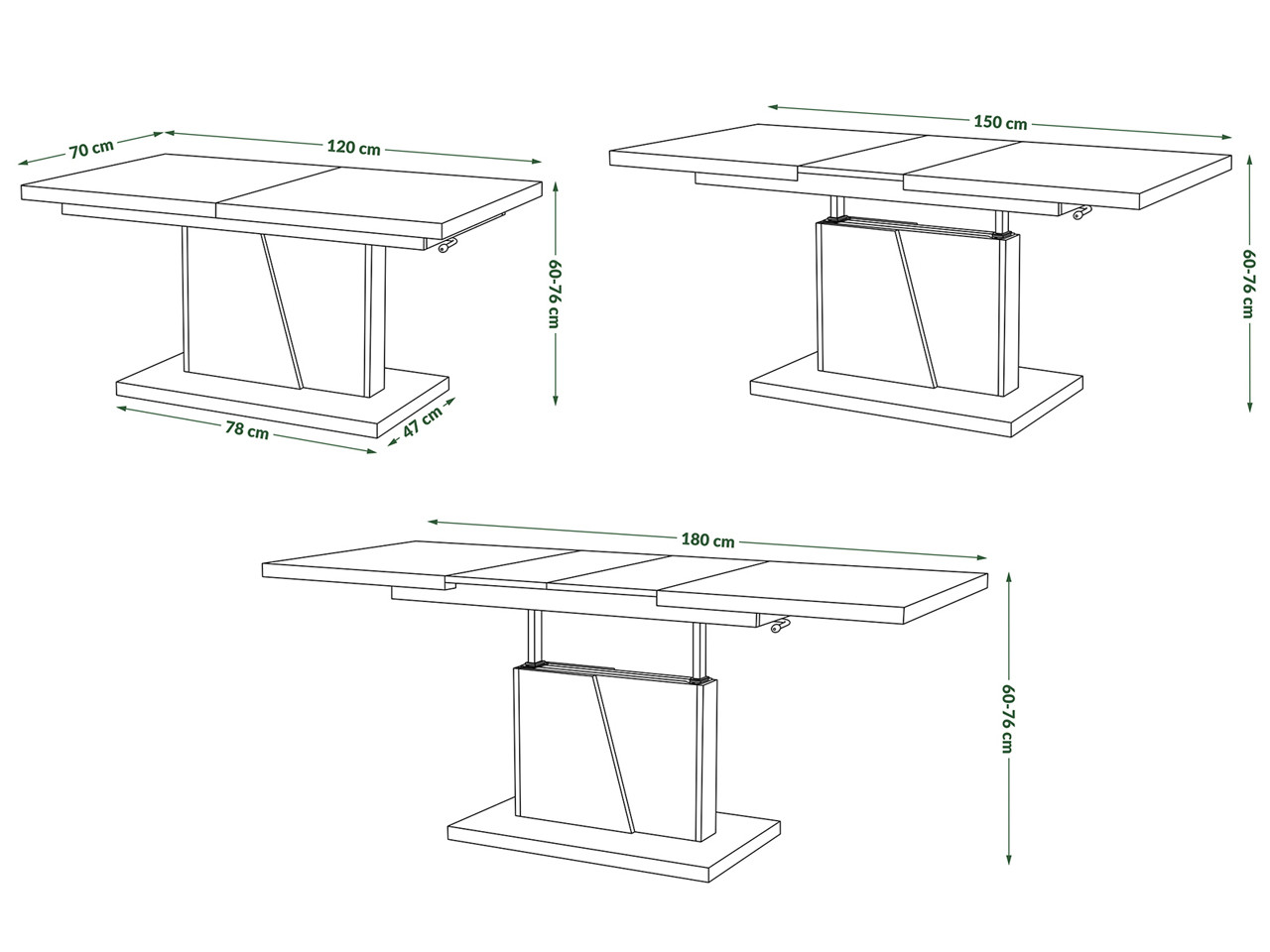 70 cm
120 cm
60-76 cm
78 cm
47 cm

150 cm
60-76 cm

180 cm
60-76 cm